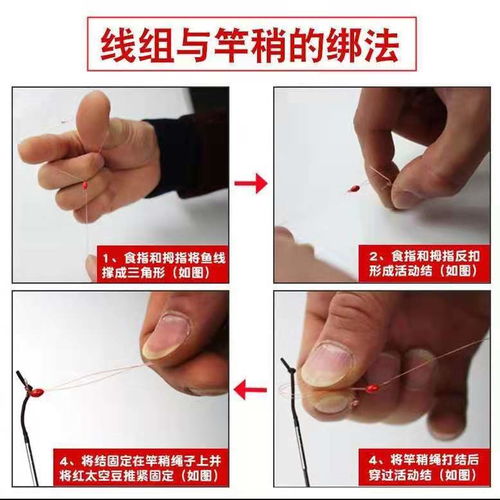 线组与竿稍的绑法

1、食指和拇指将鱼线撑成三角形（如图）

2、食指和拇指反扣形成活动结（如图）

4、将竿稍绳打结后穿过活动结（如图）

4、将结固定在竿稍绳子上并将红太空豆推紧固定（如图）